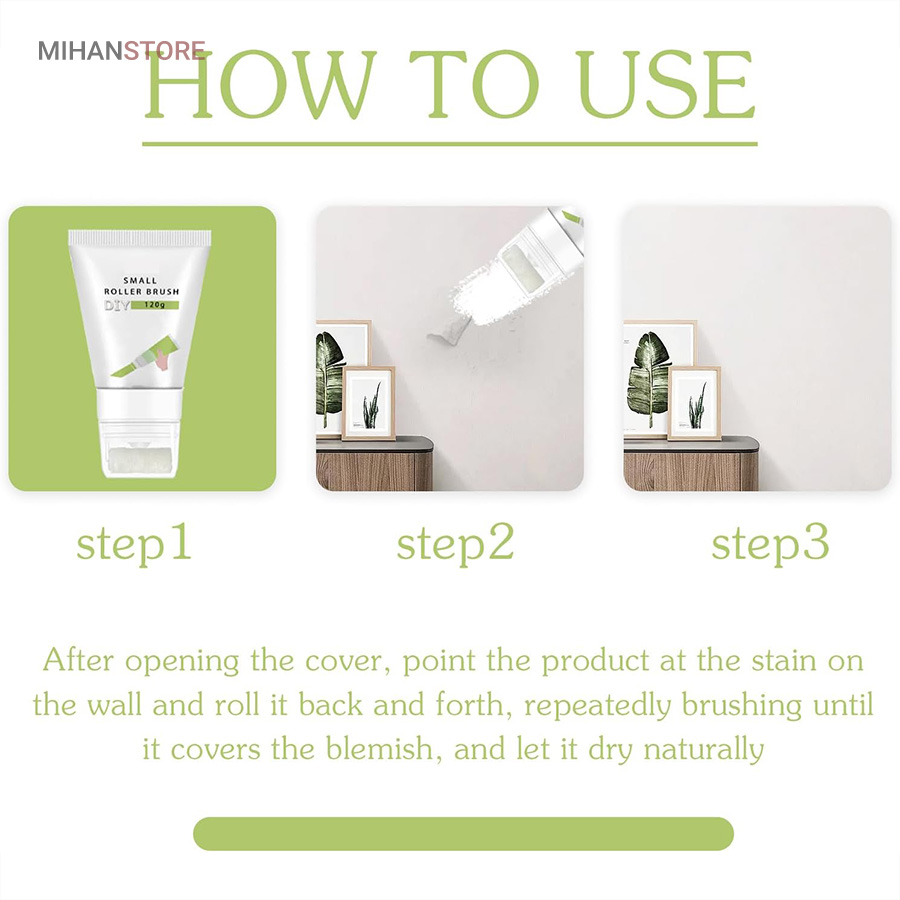 MIHANSTORE

HOW TO USE

SMALL ROLLER BRUSH
DIY 120g

step1

step2

step3

After opening the cover, point the product at the stain on the wall and roll it back and forth, repeatedly brushing until it covers the blemish, and let it dry naturally